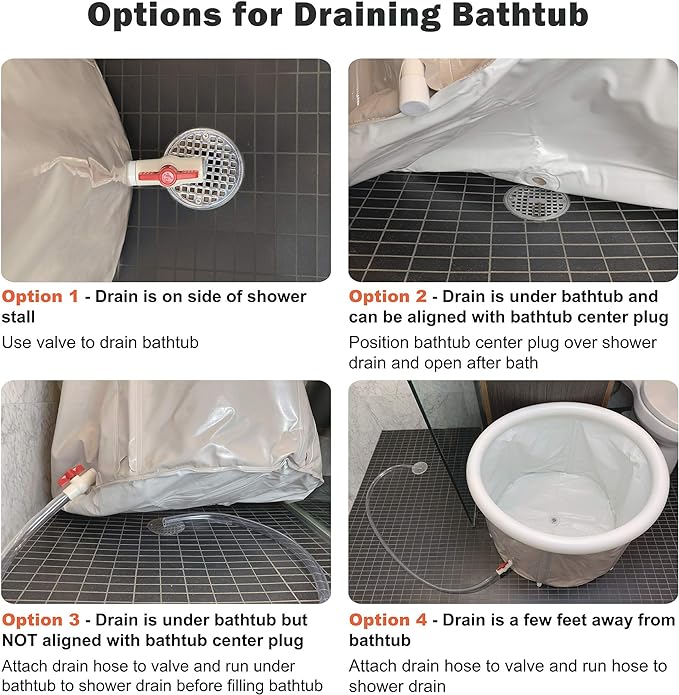 Options for Draining Bathtub

Option 1 - Drain is on side of shower stall

Use valve to drain bathtub

Option 2 - Drain is under bathtub and can be aligned with bathtub center plug

Position bathtub center plug over shower drain and open after bath

Option 3 - Drain is under bathtub but NOT aligned with bathtub center plug

Attach drain hose to valve and run under bathtub to shower drain before filling bathtub

Option 4 - Drain is a few feet away from bathtub

Attach drain hose to valve and run hose to shower drain