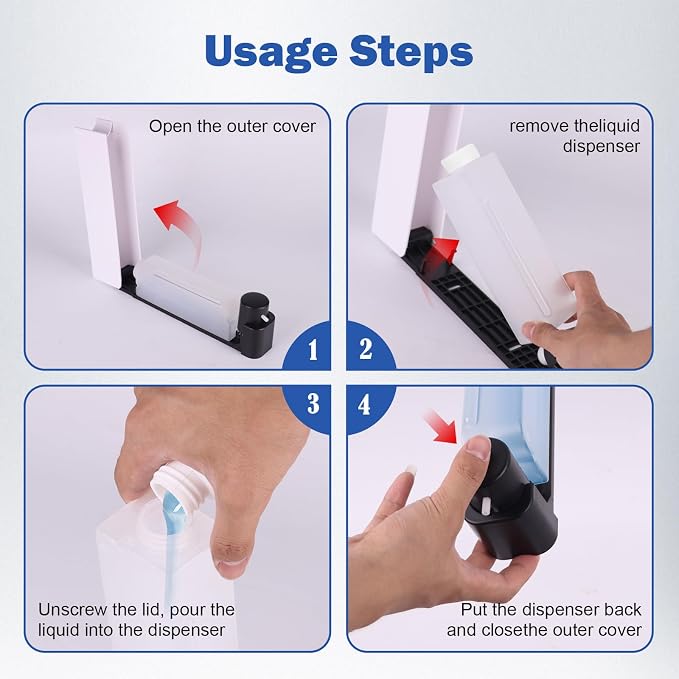 Usage Steps

Open the outer cover

1

remove theliquid dispenser

2

3

Unscrew the lid, pour the liquid into the dispenser

4

Put the dispenser back and closethe outer cover