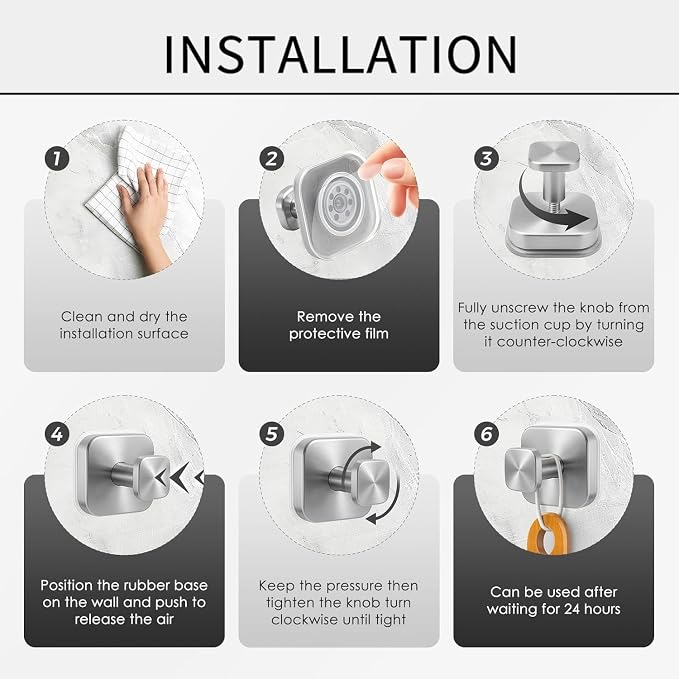 INSTALLATION

1

Clean and dry the installation surface

2

Remove the protective film

3

Fully unscrew the knob from the suction cup by turning it counter-clockwise

4

Position the rubber base on the wall and push to release the air

5

Keep the pressure then tighten the knob turn clockwise until tight

6

Can be used after waiting for 24 hours