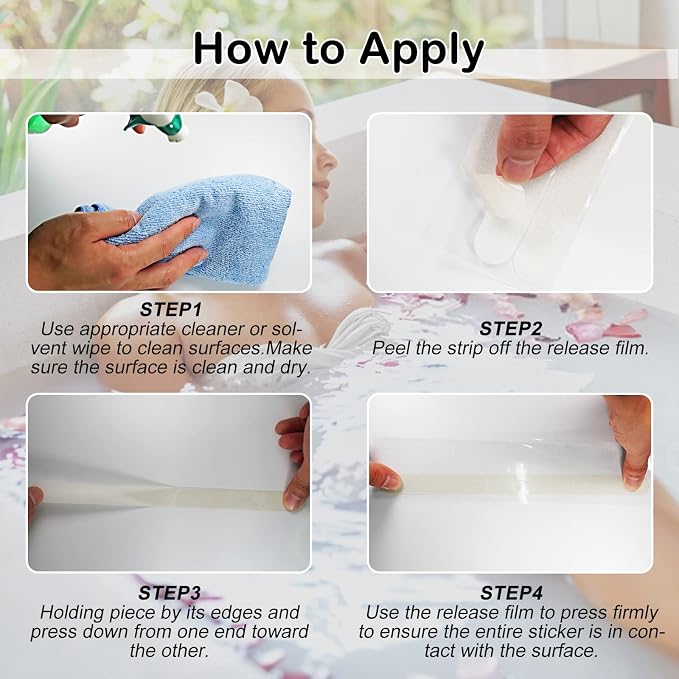 How to Apply

STEP1
Use appropriate cleaner or solvent wipe to clean surfaces.Make sure the surface is clean and dry.

STEP2
Peel the strip off the release film.

STEP3
Holding piece by its edges and press down from one end toward the other.

STEP4
Use the release film to press firmly to ensure the entire sticker is in contact with the surface.