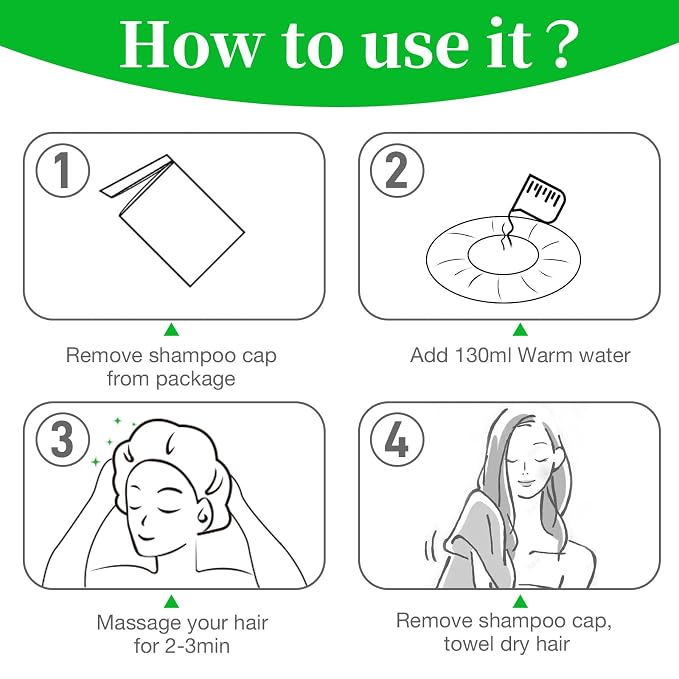 How to use it ?

1

Remove shampoo cap from package

2

Add 130ml Warm water

3

Massage your hair for 2-3min

4

Remove shampoo cap, towel dry hair