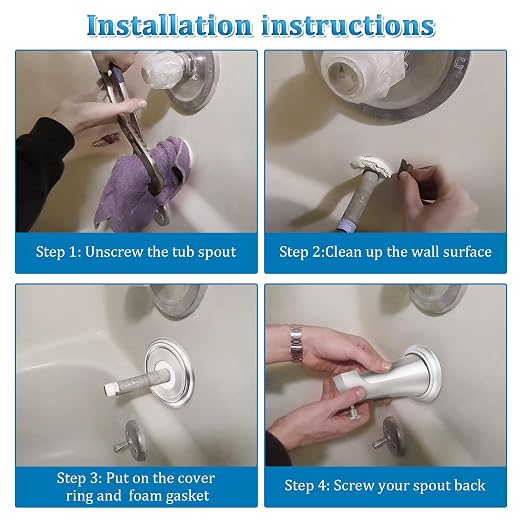 Installation instructions

Step 1: Unscrew the tub spout

Step 2:Clean up the wall surface

Step 3: Put on the cover ring and foam gasket

Step 4: Screw your spout back