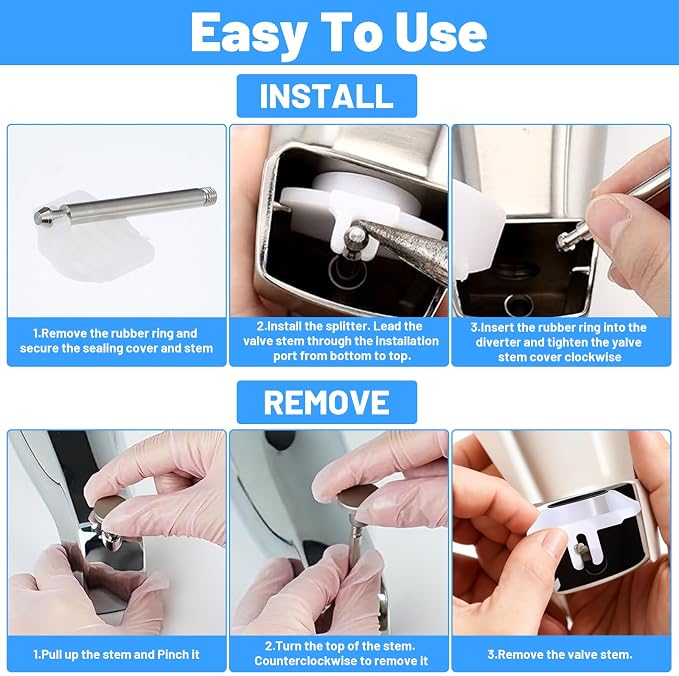 Easy To Use

INSTALL

1.Remove the rubber ring and secure the sealing cover and stem

2.Install the splitter. Lead the valve stem through the installation port from bottom to top.

3.Insert the rubber ring into the diverter and tighten the yalve stem cover clockwise

REMOVE

1.Pull up the stem and Pinch it

2.Turn the top of the stem. Counterclockwise to remove it

3.Remove the valve stem.