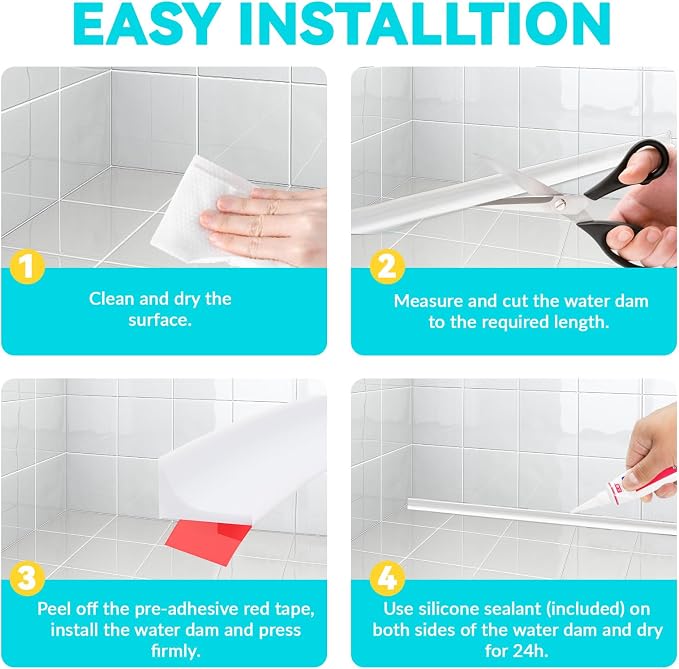 EASY INSTALLTION

1

Clean and dry the surface.

2

Measure and cut the water dam to the required length.

3

Peel off the pre-adhesive red tape, install the water dam and press firmly.

4

Use silicone sealant (included) on both sides of the water dam and dry for 24h.