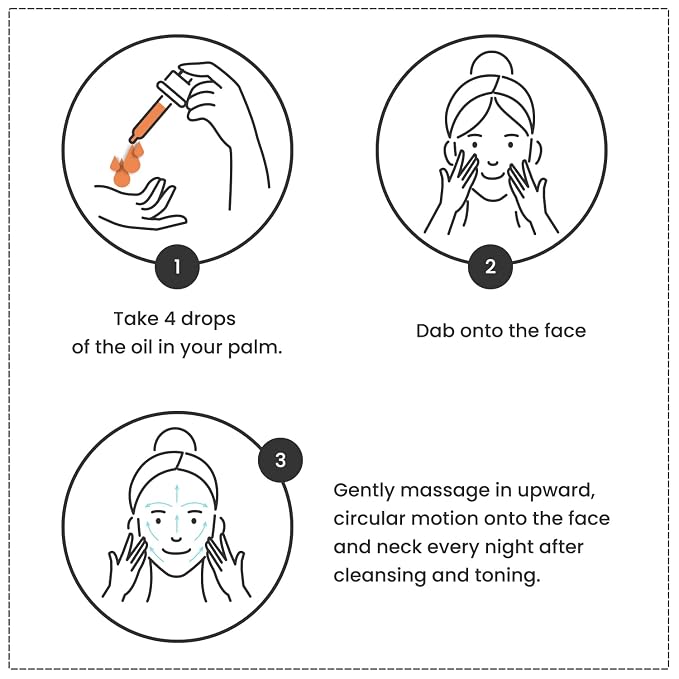 1

Take 4 drops of the oil in your palm.

2

Dab onto the face

3

Gently massage in upward, circular motion onto the face and neck every night after cleansing and toning.