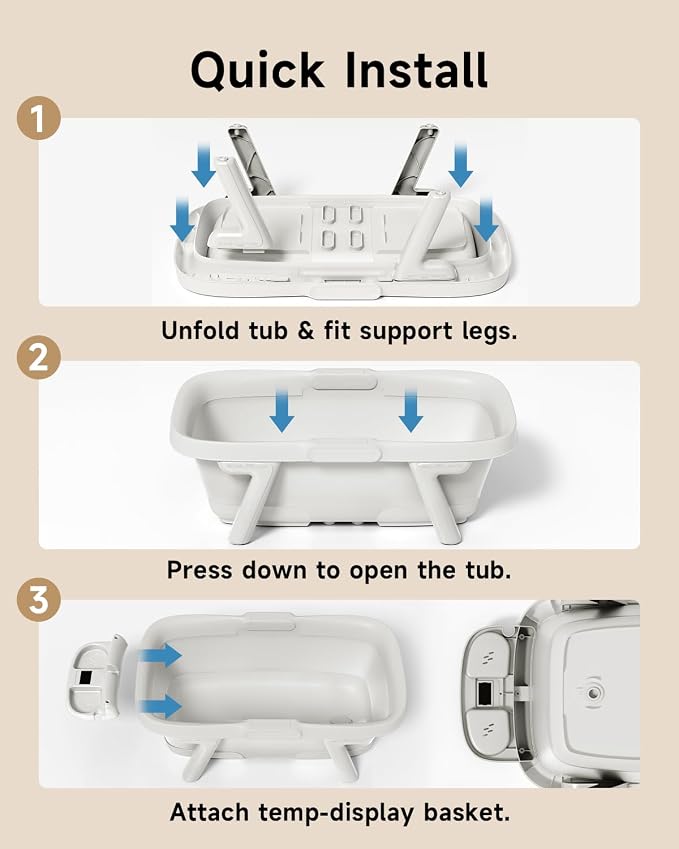 Quick Install

1

Unfold tub & fit support legs.

2

Press down to open the tub.

3

Attach temp-display basket.