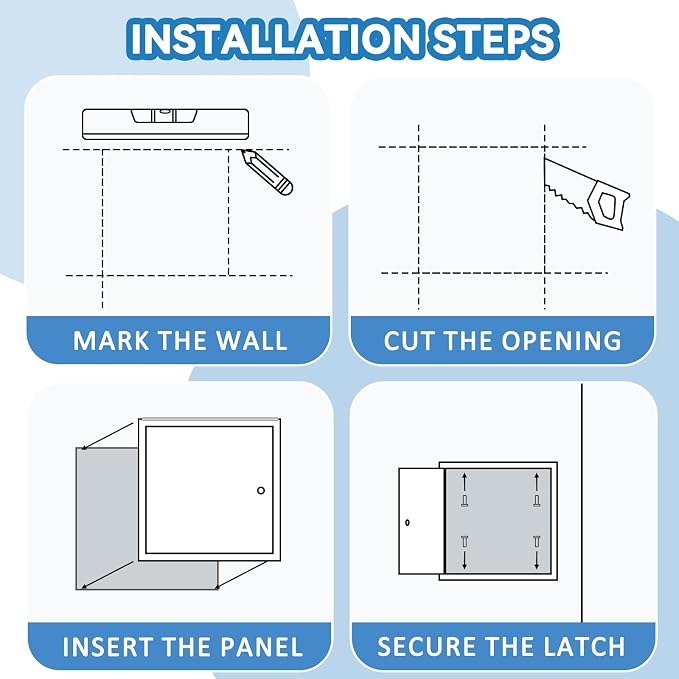 INSTALLATION STEPS

MARK THE WALL

CUT THE OPENING

INSERT THE PANEL

SECURE THE LATCH