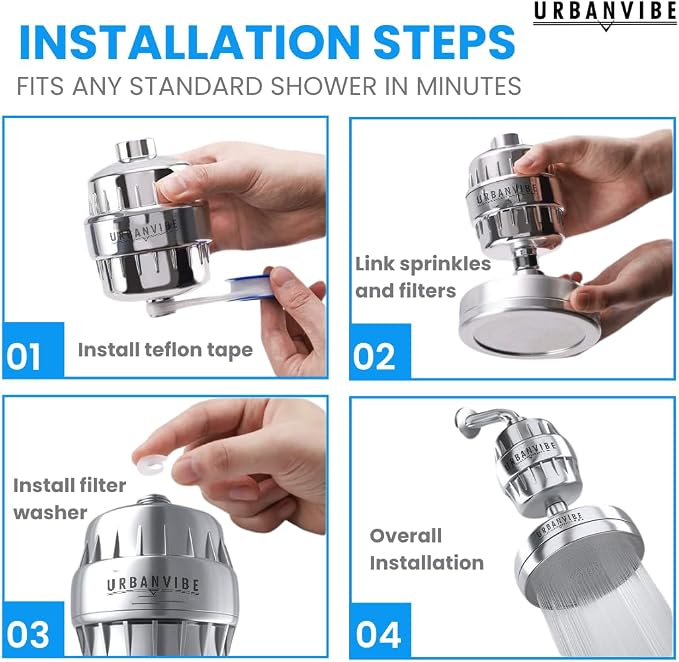 URBANVIBE

INSTALLATION STEPS

FITS ANY STANDARD SHOWER IN MINUTES

URBANVIBE

01 Install teflon tape

URBANVIBE

Link sprinkles and filters

02

Install filter washer

URBANVIBE

03

URBANVIBE

URBANVIBE

Overall Installation

04