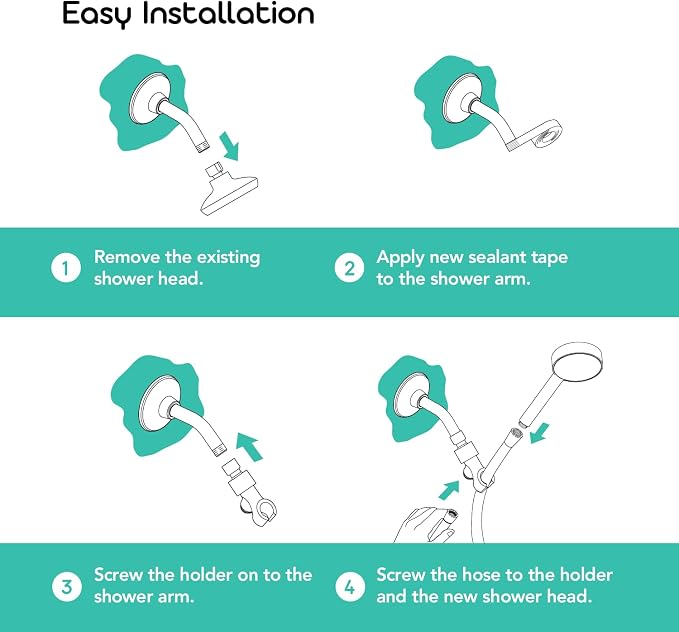 Easy Installation

1 Remove the existing shower head.

2 Apply new sealant tape to the shower arm.

3 Screw the holder on to the shower arm.

4 Screw the hose to the holder and the new shower head.